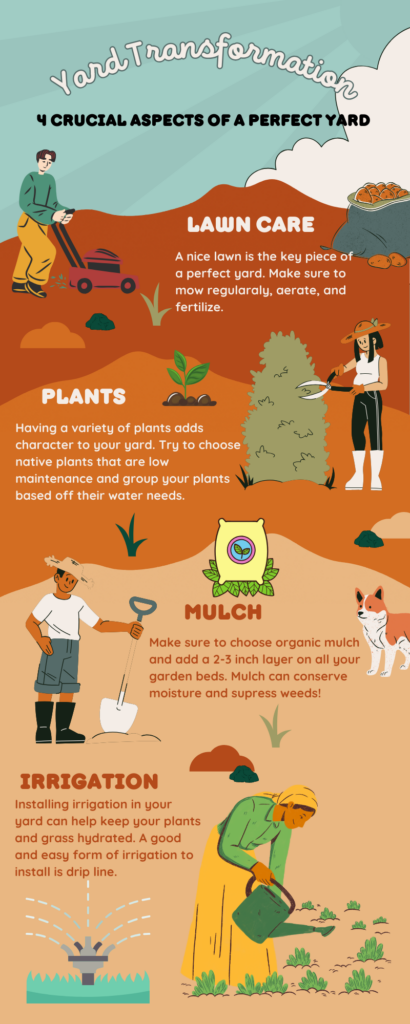 Yard Transformation

4 CRUCIAL ASPECTS OF A PERFECT YARD

LAWN CARE

A nice lawn is the key piece of a perfect yard. Make sure to mow regularaly, aerate, and fertilize.

PLANTS

Having a variety of plants adds character to your yard. Try to choose native plants that are low maintenance and group your plants based off their water needs.

MULCH

Make sure to choose organic mulch and add a 2-3 inch layer on all your garden beds. Mulch can conserve moisture and supress weeds!

IRRIGATION

Installing irrigation in your yard can help keep your plants and grass hydrated. A good and easy form of irrigation to install is drip line.